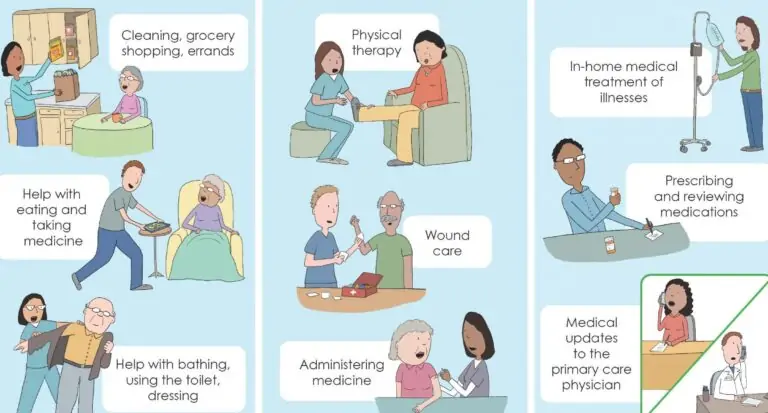 Cleaning, grocery shopping, errands

Help with eating and taking medicine

Help with bathing, using the toilet, dressing

Physical therapy

Wound care

Administering medicine

In-home medical treatment of illnesses

Prescribing and reviewing medications

Medical updates to the primary care physician